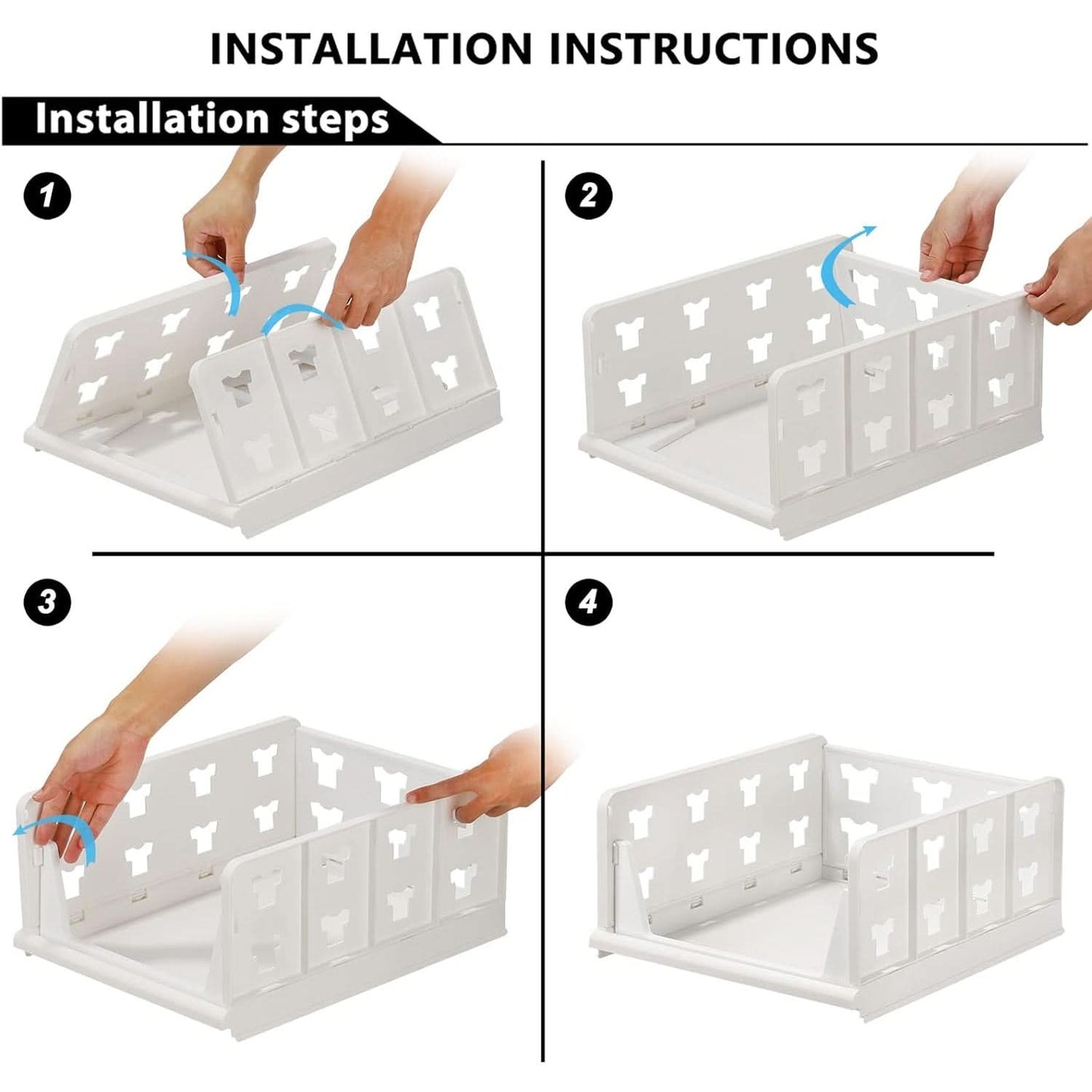 INSTALLATION INSTRUCTIONS

Installation steps

1

2

3

4